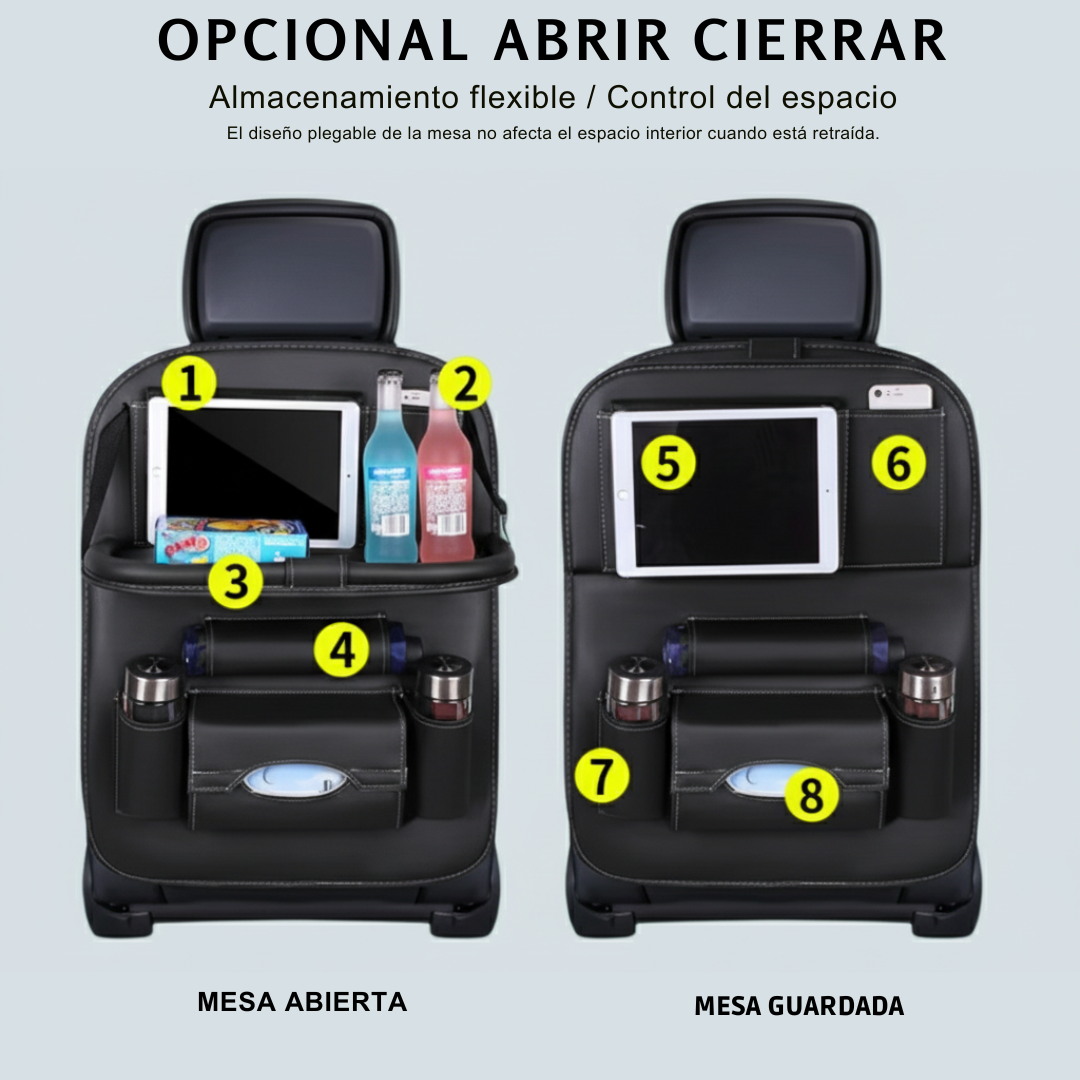 OPCIONAL ABRIR CIERRAR

Almacenamiento flexible / Control del espacio

El diseño plegable de la mesa no afecta el espacio interior cuando está retraída.

1
2
3
4

5
6
7
8

MESA ABIERTA

MESA GUARDADA