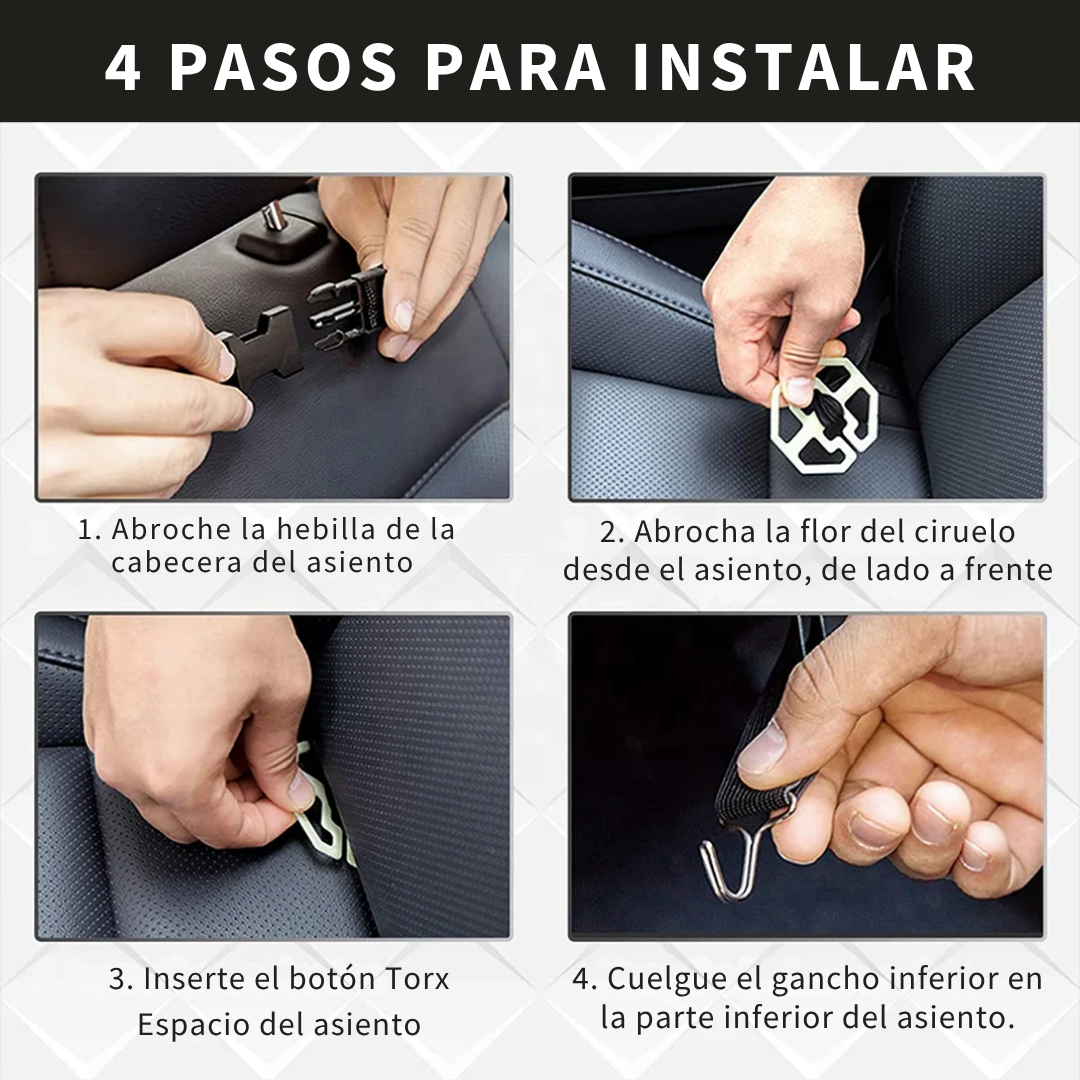 4 PASOS PARA INSTALAR

1. Abroche la hebilla de la cabecera del asiento

2. Abrocha la flor del ciruelo desde el asiento, de lado a frente

3. Inserte el botón Torx
Espacio del asiento

4. Cuelgue el gancho inferior en la parte inferior del asiento.